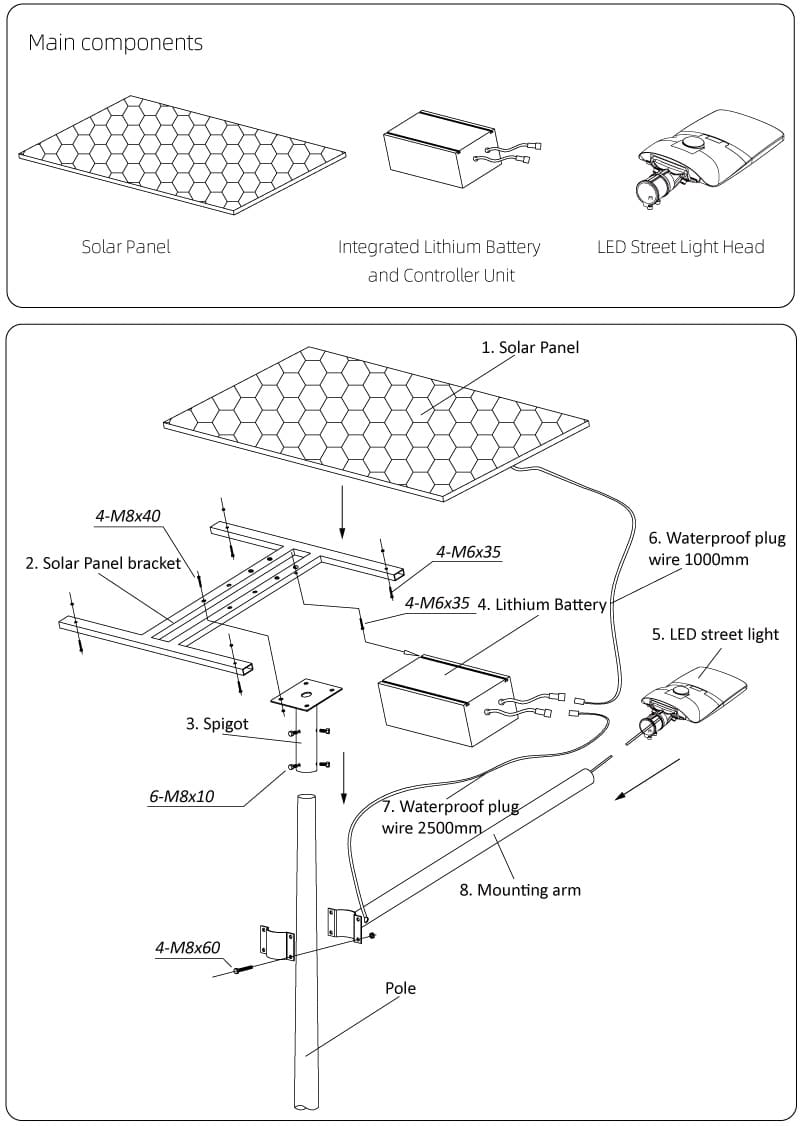 Main components

Solar Panel

Integrated Lithium Battery and Controller Unit

LED Street Light Head

1. Solar Panel

4-M8x40

2. Solar Panel bracket

4-M6x35

4-M6x35

4. Lithium Battery

6. Waterproof plug wire 1000mm

5. LED street light

3. Spigot

6-M8x10

7. Waterproof plug wire 2500mm

8. Mounting arm

4-M8x60

Pole